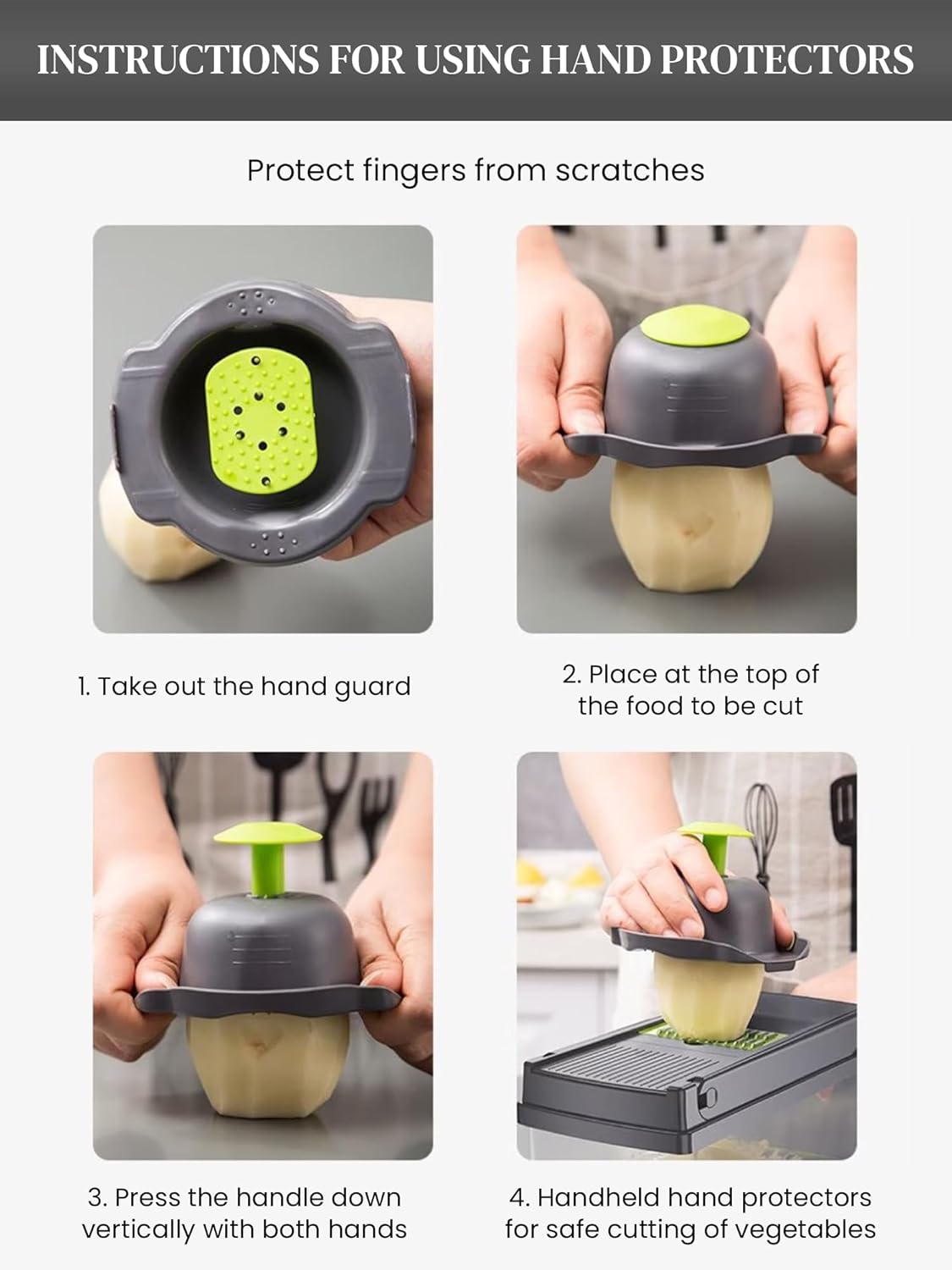 INSTRUCTIONS FOR USING HAND PROTECTORS

Protect fingers from scratches

1. Take out the hand guard

2. Place at the top of the food to be cut

3. Press the handle down vertically with both hands

4. Handheld hand protectors for safe cutting of vegetables